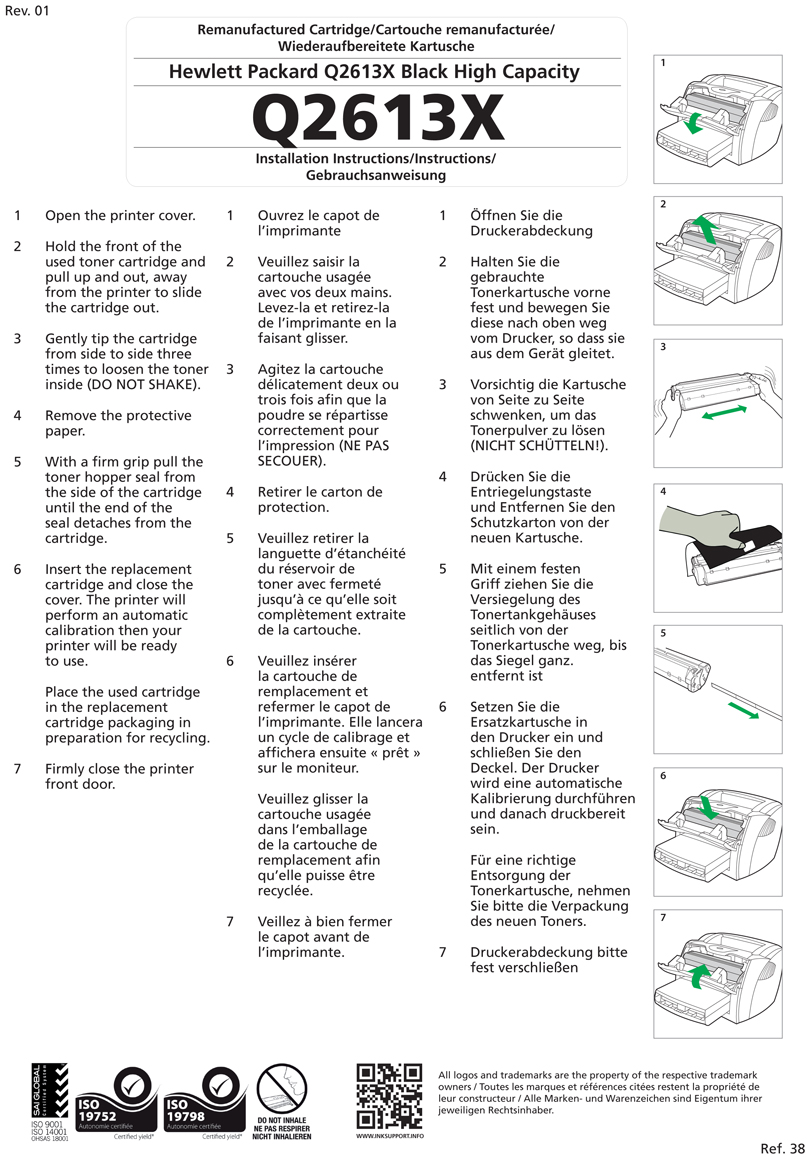 Rev. 01

Remanufactured Cartridge/Cartouche remanufacturée/ Wiederaufbereitete Kartusche

Hewlett Packard Q2613X Black High Capacity

Q2613X

Installation Instructions/Instructions/ Gebrauchsanweisung

1 Open the printer cover.

2 Hold the front of the used toner cartridge and pull up and out, away from the printer to slide the cartridge out.

3 Gently tip the cartridge from side to side three times to loosen the toner inside (DO NOT SHAKE).

4 Remove the protective paper.

5 With a firm grip pull the toner hopper seal from the side of the cartridge until the end of the seal detaches from the cartridge.

6 Insert the replacement cartridge and close the cover. The printer will perform an automatic calibration then your printer will be ready to use.

Place the used cartridge in the replacement cartridge packaging in preparation for recycling.

7 Firmly close the printer front door.

1 Ouvrez le capot de l'imprimante

2 Veuillez saisir la cartouche usagée avec vos deux mains. Levez-la et retirez-la de l'imprimante en la faisant glisser.

3 Agitez la cartouche délicatement deux ou trois fois afin que la poudre se répartisse correctement pour l'impression (NE PAS SECOUER).

4 Retirer le carton de protection.

5 Veuillez retirer la languette d'étanchéité du réservoir de toner avec fermeté jusqu'à ce qu'elle soit complètement extraite de la cartouche.

6 Veuillez insérer la cartouche de remplacement et refermer le capot de l'imprimante. Elle lancera un cycle de calibrage et affichera ensuite « prêt » sur le moniteur.

Veuillez glisser la cartouche usagée dans l'emballage de la cartouche de remplacement afin qu'elle puisse être recyclée.

7 Veillez à bien fermer le capot avant de l'imprimante.

1 Öffnen Sie die Druckerabdeckung

2 Halten Sie die gebrauchte Tonerkartusche vorne fest und bewegen Sie diese nach oben weg vom Drucker, so dass sie aus dem Gerät gleitet.

3 Vorsichtig die Kartusche von Seite zu Seite schwenken, um das Tonerpulver zu lösen (NICHT SCHÜTTELN!).

4 Drücken Sie die Entriegelungstaste und Entfernen Sie den Schutzkarton von der neuen Kartusche.

5 Mit einem festen Griff ziehen Sie die Versiegelung des Tonertankgehäuses seitlich von der Tonerkartusche weg, bis das Siegel ganz. entfernt ist

6 Setzen Sie die Ersatzkartusche in den Drucker ein und schließen Sie den Deckel. Der Drucker wird eine automatische Kalibrierung durchführen und danach druckbereit sein.

Für eine richtige Entsorgung der Tonerkartusche, nehmen Sie bitte die Verpackung des neuen Toners.

7 Druckerabdeckung bitte fest verschließen

1

2

3

4

5

6

7

SAI GLOBAL Certified System
ISO 9001
ISO 14001
OHSAS 18001

ISO 19752 Autonomie certifiée Certified yield*

ISO 19798 Autonomie certifiée Certified yield*

DO NOT INHALE NE PAS RESPIRER NICHT INHALIEREN

WWW.INKSUPPORT.INFO

All logos and trademarks are the property of the respective trademark owners / Toutes les marques et références citées restent la propriété de leur constructeur / Alle Marken- und Warenzeichen sind Eigentum ihrer jeweiligen Rechtsinhaber.

Ref. 38