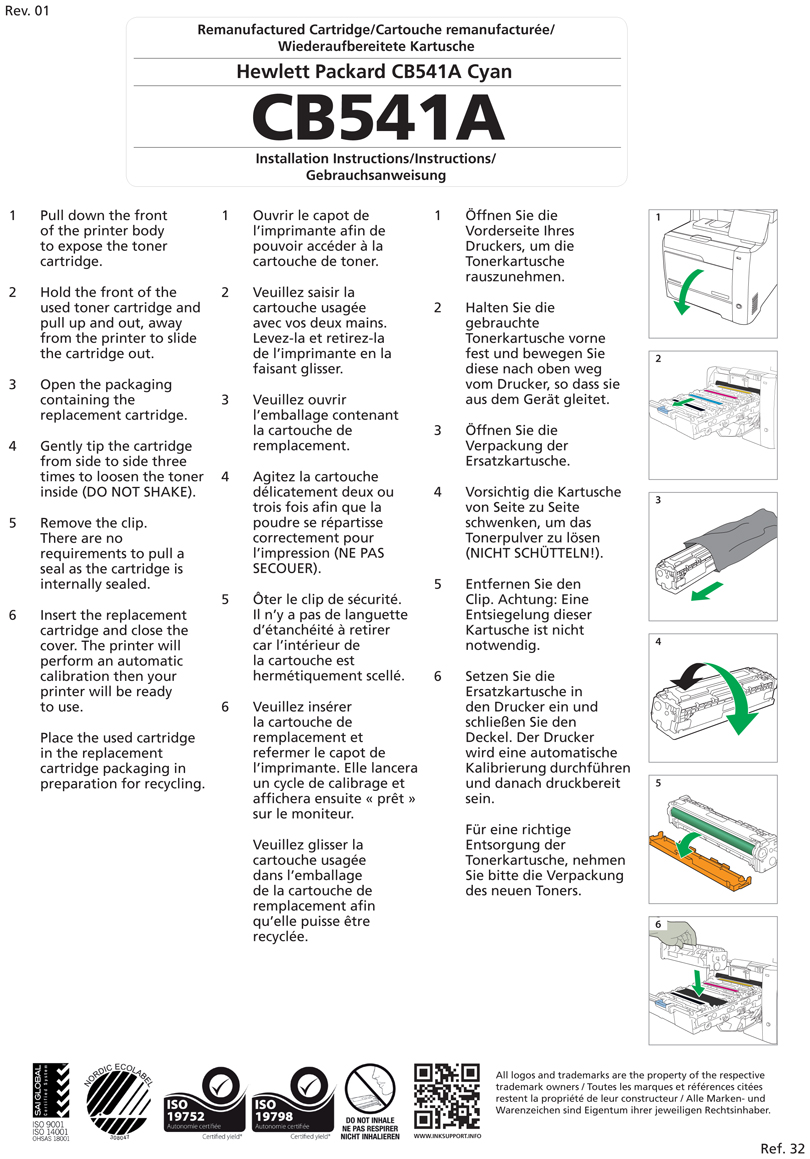 Rev. 01

Remanufactured Cartridge/Cartouche remanufacturée/ Wiederaufbereitete Kartusche

Hewlett Packard CB541A Cyan

CB541A

Installation Instructions/Instructions/ Gebrauchsanweisung

1 Pull down the front of the printer body to expose the toner cartridge.

2 Hold the front of the used toner cartridge and pull up and out, away from the printer to slide the cartridge out.

3 Open the packaging containing the replacement cartridge.

4 Gently tip the cartridge from side to side three times to loosen the toner inside (DO NOT SHAKE).

5 Remove the clip. There are no requirements to pull a seal as the cartridge is internally sealed.

6 Insert the replacement cartridge and close the cover. The printer will perform an automatic calibration then your printer will be ready to use.

Place the used cartridge in the replacement cartridge packaging in preparation for recycling.

1 Ouvrir le capot de l'imprimante afin de pouvoir accéder à la cartouche de toner.

2 Veuillez saisir la cartouche usagée avec vos deux mains. Levez-la et retirez-la de l'imprimante en la faisant glisser.

3 Veuillez ouvrir l'emballage contenant la cartouche de remplacement.

4 Agitez la cartouche délicatement deux ou trois fois afin que la poudre se répartisse correctement pour l'impression (NE PAS SECOUER).

5 Ôter le clip de sécurité. Il n'y a pas de languette d'étanchéité à retirer car l'intérieur de la cartouche est hermétiquement scellé.

6 Veuillez insérer la cartouche de remplacement et refermer le capot de l'imprimante. Elle lancera un cycle de calibrage et affichera ensuite « prêt » sur le moniteur.

Veuillez glisser la cartouche usagée dans l'emballage de la cartouche de remplacement afin qu'elle puisse être recyclée.

1 Öffnen Sie die Vorderseite Ihres Druckers, um die Tonerkartusche rauszunehmen.

2 Halten Sie die gebrauchte Tonerkartusche vorne fest und bewegen Sie diese nach oben weg vom Drucker, so dass sie aus dem Gerät gleitet.

3 Öffnen Sie die Verpackung der Ersatzkartusche.

4 Vorsichtig die Kartusche von Seite zu Seite schwenken, um das Tonerpulver zu lösen (NICHT SCHÜTTELN!).

5 Entfernen Sie den Clip. Achtung: Eine Entsiegelung dieser Kartusche ist nicht notwendig.

6 Setzen Sie die Ersatzkartusche in den Drucker ein und schließen Sie den Deckel. Der Drucker wird eine automatische Kalibrierung durchführen und danach druckbereit sein.

Für eine richtige Entsorgung der Tonerkartusche, nehmen Sie bitte die Verpackung des neuen Toners.

1
2
3
4
5
6

SAI GLOBAL Certified System
ISO 9001
ISO 14001
OHSAS 18001
NORDIC ECOLABEL
308041
ISO 19752 Autonomie certifiée Certified yield*
ISO 19798 Autonomie certifiée Certified yield*
DO NOT INHALE NE PAS RESPIRER NICHT INHALIEREN
WWW.INKSUPPORT.INFO

All logos and trademarks are the property of the respective trademark owners / Toutes les marques et références citées restent la propriété de leur constructeur / Alle Marken- und Warenzeichen sind Eigentum ihrer jeweiligen Rechtsinhaber.

Ref. 32