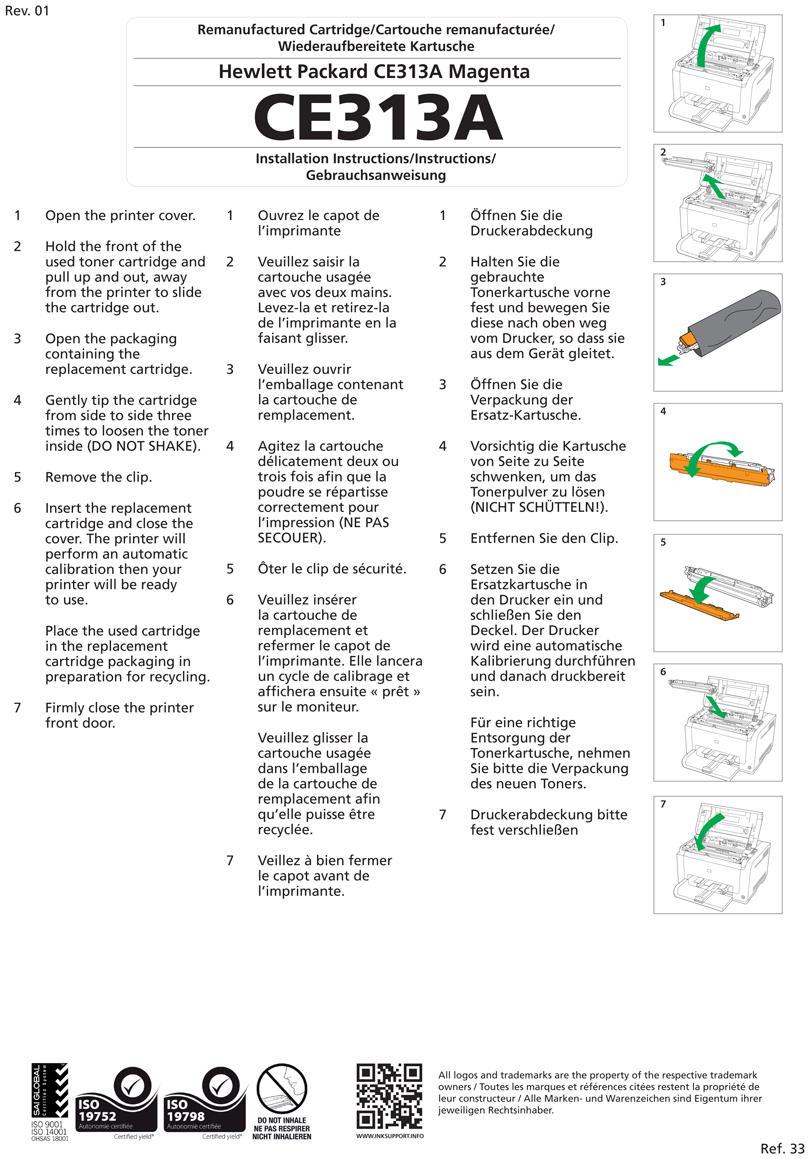 Rev. 01

Remanufactured Cartridge/Cartouche remanufacturée/ Wiederaufbereitete Kartusche

Hewlett Packard CE313A Magenta

CE313A

Installation Instructions/Instructions/ Gebrauchsanweisung

1 Open the printer cover.

2 Hold the front of the used toner cartridge and pull up and out, away from the printer to slide the cartridge out.

3 Open the packaging containing the replacement cartridge.

4 Gently tip the cartridge from side to side three times to loosen the toner inside (DO NOT SHAKE).

5 Remove the clip.

6 Insert the replacement cartridge and close the cover. The printer will perform an automatic calibration then your printer will be ready to use.

Place the used cartridge in the replacement cartridge packaging in preparation for recycling.

7 Firmly close the printer front door.

1 Ouvrez le capot de l'imprimante

2 Veuillez saisir la cartouche usagée avec vos deux mains. Levez-la et retirez-la de l'imprimante en la faisant glisser.

3 Veuillez ouvrir l'emballage contenant la cartouche de remplacement.

4 Agitez la cartouche délicatement deux ou trois fois afin que la poudre se répartisse correctement pour l'impression (NE PAS SECOUER).

5 Ôter le clip de sécurité.

6 Veuillez insérer la cartouche de remplacement et refermer le capot de l'imprimante. Elle lancera un cycle de calibrage et affichera ensuite « prêt » sur le moniteur.

Veuillez glisser la cartouche usagée dans l'emballage de la cartouche de remplacement afin qu'elle puisse être recyclée.

7 Veillez à bien fermer le capot avant de l'imprimante.

1 Öffnen Sie die Druckerabdeckung

2 Halten Sie die gebrauchte Tonerkartusche vorne fest und bewegen Sie diese nach oben weg vom Drucker, so dass sie aus dem Gerät gleitet.

3 Öffnen Sie die Verpackung der Ersatz-Kartusche.

4 Vorsichtig die Kartusche von Seite zu Seite schwenken, um das Tonerpulver zu lösen (NICHT SCHÜTTELN!).

5 Entfernen Sie den Clip.

6 Setzen Sie die Ersatzkartusche in den Drucker ein und schließen Sie den Deckel. Der Drucker wird eine automatische Kalibrierung durchführen und danach druckbereit sein.

Für eine richtige Entsorgung der Tonerkartusche, nehmen Sie bitte die Verpackung des neuen Toners.

7 Druckerabdeckung bitte fest verschließen

1

2

3

4

5

6

7

SAI GLOBAL Certified System
ISO 9001
ISO 14001
OHSAS 18001

ISO 19752 Autonomie certifiée
Certified yield*

ISO 19798 Autonomie certifiée
Certified yield*

DO NOT INHALE
NE PAS RESPIRER
NICHT INHALIEREN

WWW.INKSUPPORT.INFO

All logos and trademarks are the property of the respective trademark owners / Toutes les marques et références citées restent la propriété de leur constructeur / Alle Marken- und Warenzeichen sind Eigentum ihrer jeweiligen Rechtsinhaber.

Ref. 33