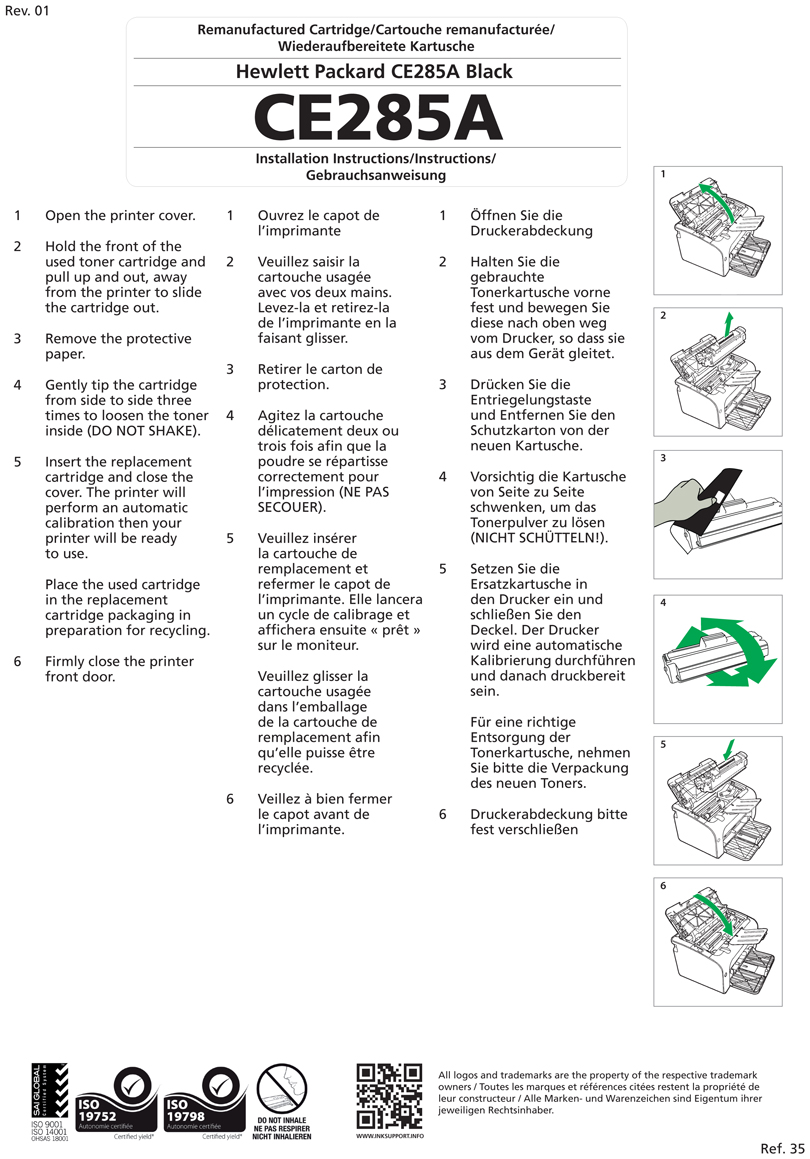 Rev. 01

Remanufactured Cartridge/Cartouche remanufacturée/ Wiederaufbereitete Kartusche

Hewlett Packard CE285A Black

CE285A

Installation Instructions/Instructions/ Gebrauchsanweisung

1 Open the printer cover.

2 Hold the front of the used toner cartridge and pull up and out, away from the printer to slide the cartridge out.

3 Remove the protective paper.

4 Gently tip the cartridge from side to side three times to loosen the toner inside (DO NOT SHAKE).

5 Insert the replacement cartridge and close the cover. The printer will perform an automatic calibration then your printer will be ready to use.

Place the used cartridge in the replacement cartridge packaging in preparation for recycling.

6 Firmly close the printer front door.

1 Ouvrez le capot de l'imprimante

2 Veuillez saisir la cartouche usagée avec vos deux mains. Levez-la et retirez-la de l'imprimante en la faisant glisser.

3 Retirer le carton de protection.

4 Agitez la cartouche délicatement deux ou trois fois afin que la poudre se répartisse correctement pour l'impression (NE PAS SECOUER).

5 Veuillez insérer la cartouche de remplacement et refermer le capot de l'imprimante. Elle lancera un cycle de calibrage et affichera ensuite « prêt » sur le moniteur.

Veuillez glisser la cartouche usagée dans l'emballage de la cartouche de remplacement afin qu'elle puisse être recyclée.

6 Veillez à bien fermer le capot avant de l'imprimante.

1 Öffnen Sie die Druckerabdeckung

2 Halten Sie die gebrauchte Tonerkartusche vorne fest und bewegen Sie diese nach oben weg vom Drucker, so dass sie aus dem Gerät gleitet.

3 Drücken Sie die Entriegelungstaste und Entfernen Sie den Schutzkarton von der neuen Kartusche.

4 Vorsichtig die Kartusche von Seite zu Seite schwenken, um das Tonerpulver zu lösen (NICHT SCHÜTTELN!).

5 Setzen Sie die Ersatzkartusche in den Drucker ein und schließen Sie den Deckel. Der Drucker wird eine automatische Kalibrierung durchführen und danach druckbereit sein.

Für eine richtige Entsorgung der Tonerkartusche, nehmen Sie bitte die Verpackung des neuen Toners.

6 Druckerabdeckung bitte fest verschließen

1
2
3
4
5
6

SAI GLOBAL Certified System
ISO 9001
ISO 14001
OHSAS 18001

ISO 19752
Autonomie certifiée
Certified yield*

ISO 19798
Autonomie certifiée
Certified yield*

DO NOT INHALE
NE PAS RESPIRER
NICHT INHALIEREN

WWW.INKSUPPORT.INFO

All logos and trademarks are the property of the respective trademark owners / Toutes les marques et références citées restent la propriété de leur constructeur / Alle Marken- und Warenzeichen sind Eigentum ihrer jeweiligen Rechtsinhaber.

Ref. 35